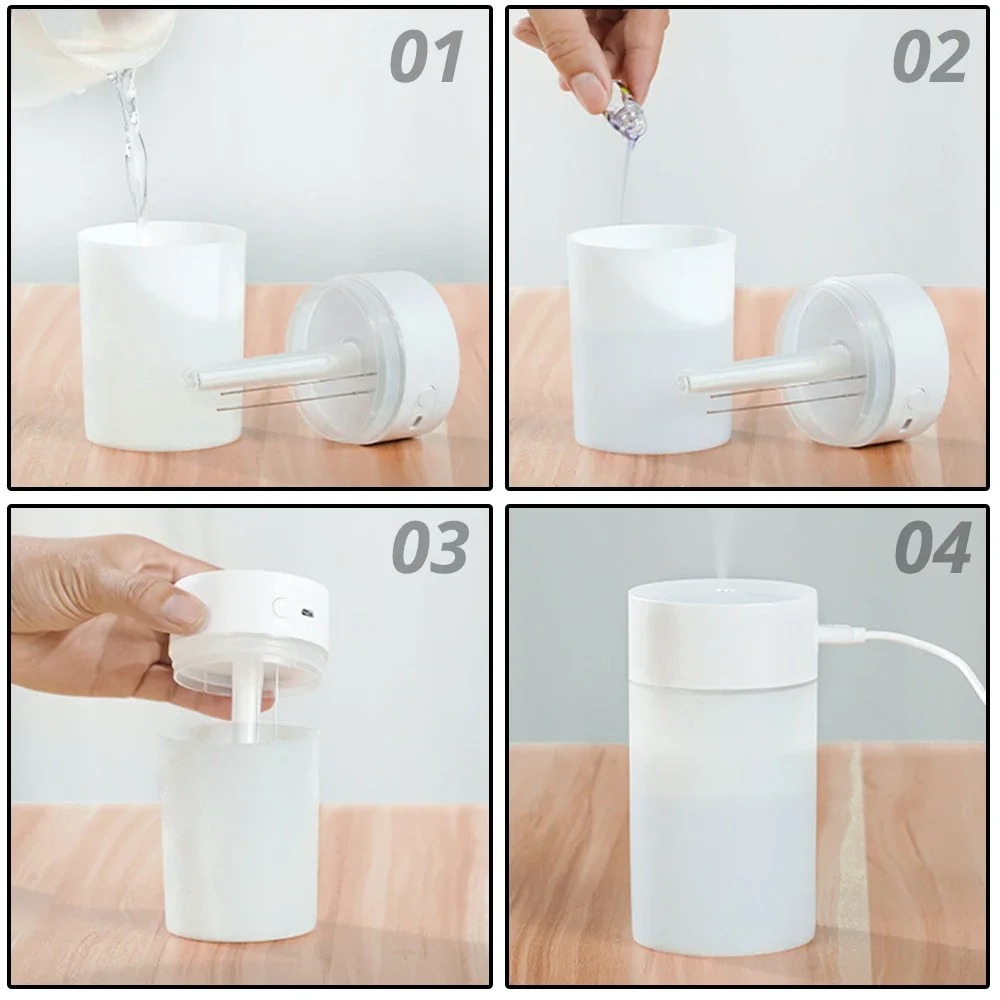 01

02

03

04